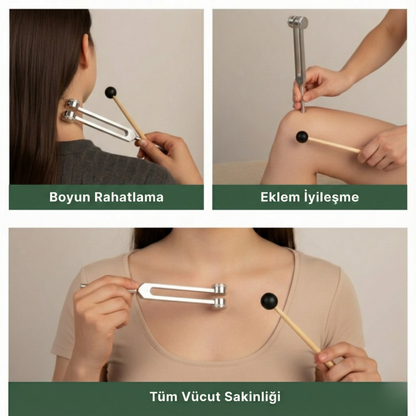 Boyun Rahatlama

Eklem İyileşme

Tüm Vücut Sakinliği