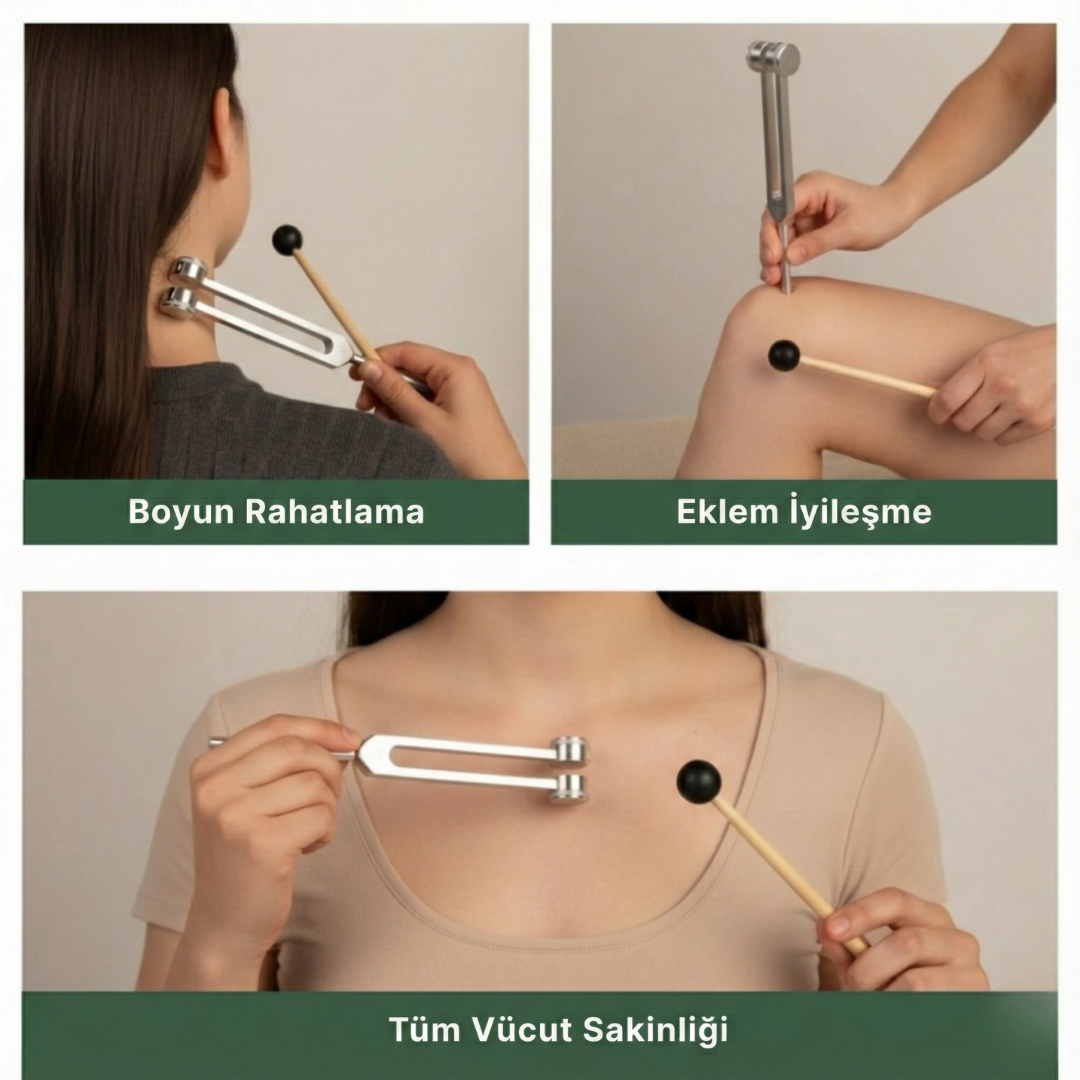 Boyun Rahatlama

Eklem İyileşme

Tüm Vücut Sakinliği